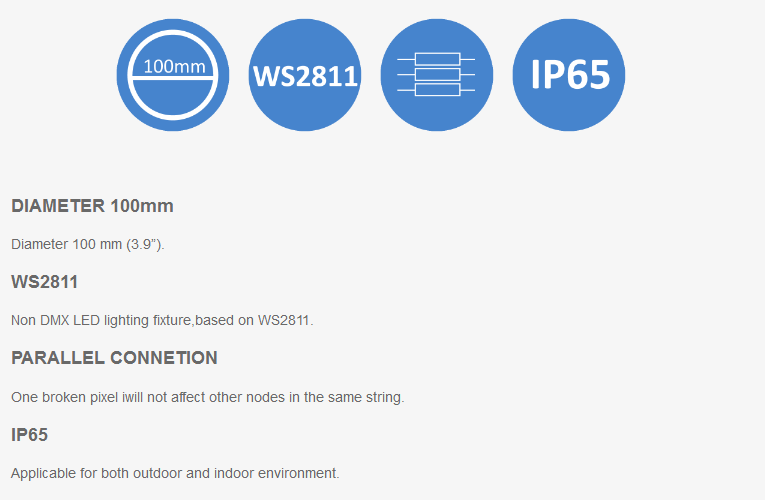 100mm

WS2811

IP65

DIAMETER 100mm

Diameter 100 mm (3.9").

WS2811

Non DMX LED lighting fixture,based on WS2811.

PARALLEL CONNETION

One broken pixel iwill not affect other nodes in the same string.

IP65

Applicable for both outdoor and indoor environment.